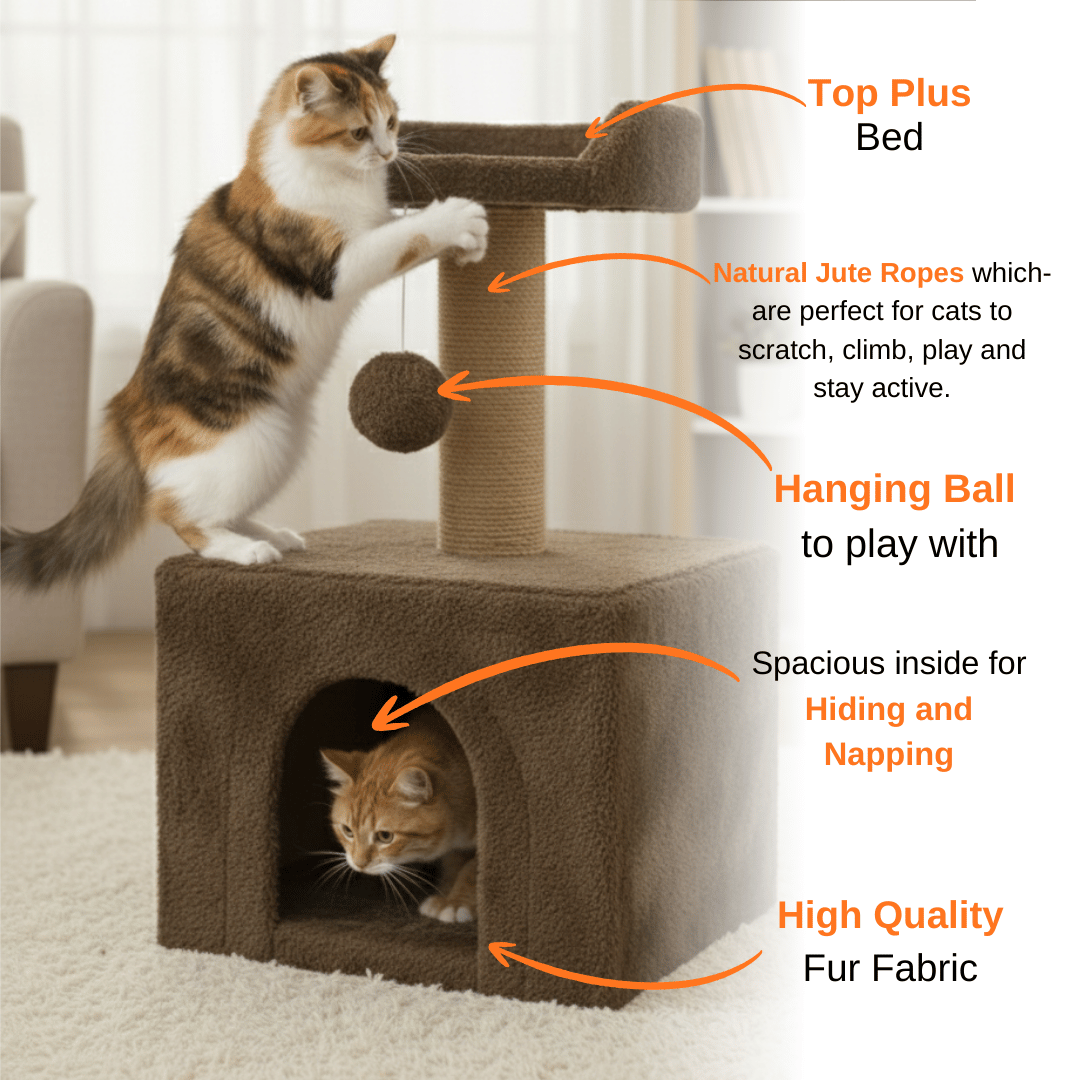 Top Plus
Bed

Natural Jute Ropes which-are perfect for cats to scratch, climb, play and stay active.

Hanging Ball
to play with

Spacious inside for
Hiding and Napping

High Quality
Fur Fabric