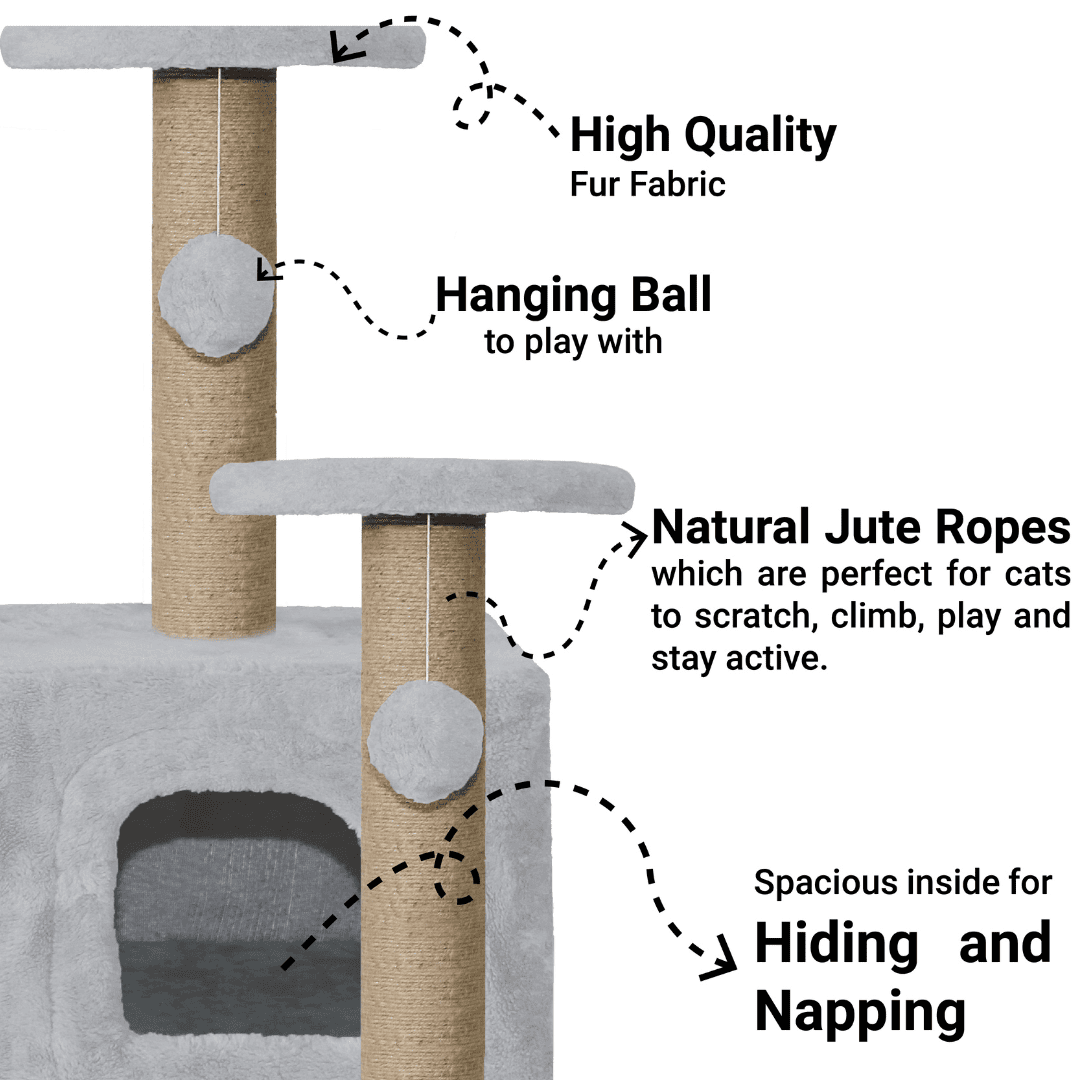 High Quality
Fur Fabric

Hanging Ball
to play with

Natural Jute Ropes
which are perfect for cats to scratch, climb, play and stay active.

Spacious inside for
Hiding and Napping