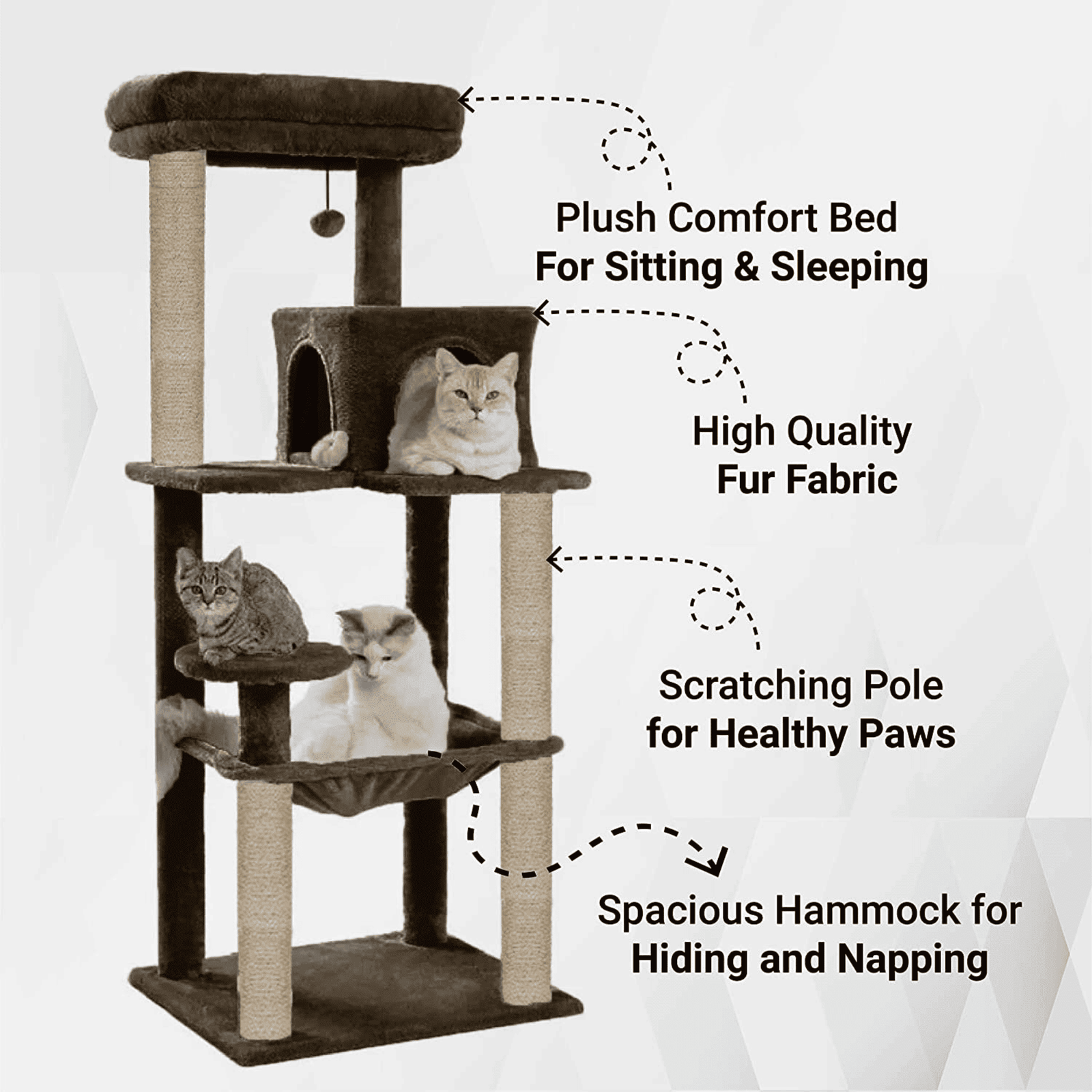 Plush Comfort Bed
For Sitting & Sleeping

High Quality
Fur Fabric

Scratching Pole
for Healthy Paws

Spacious Hammock for
Hiding and Napping