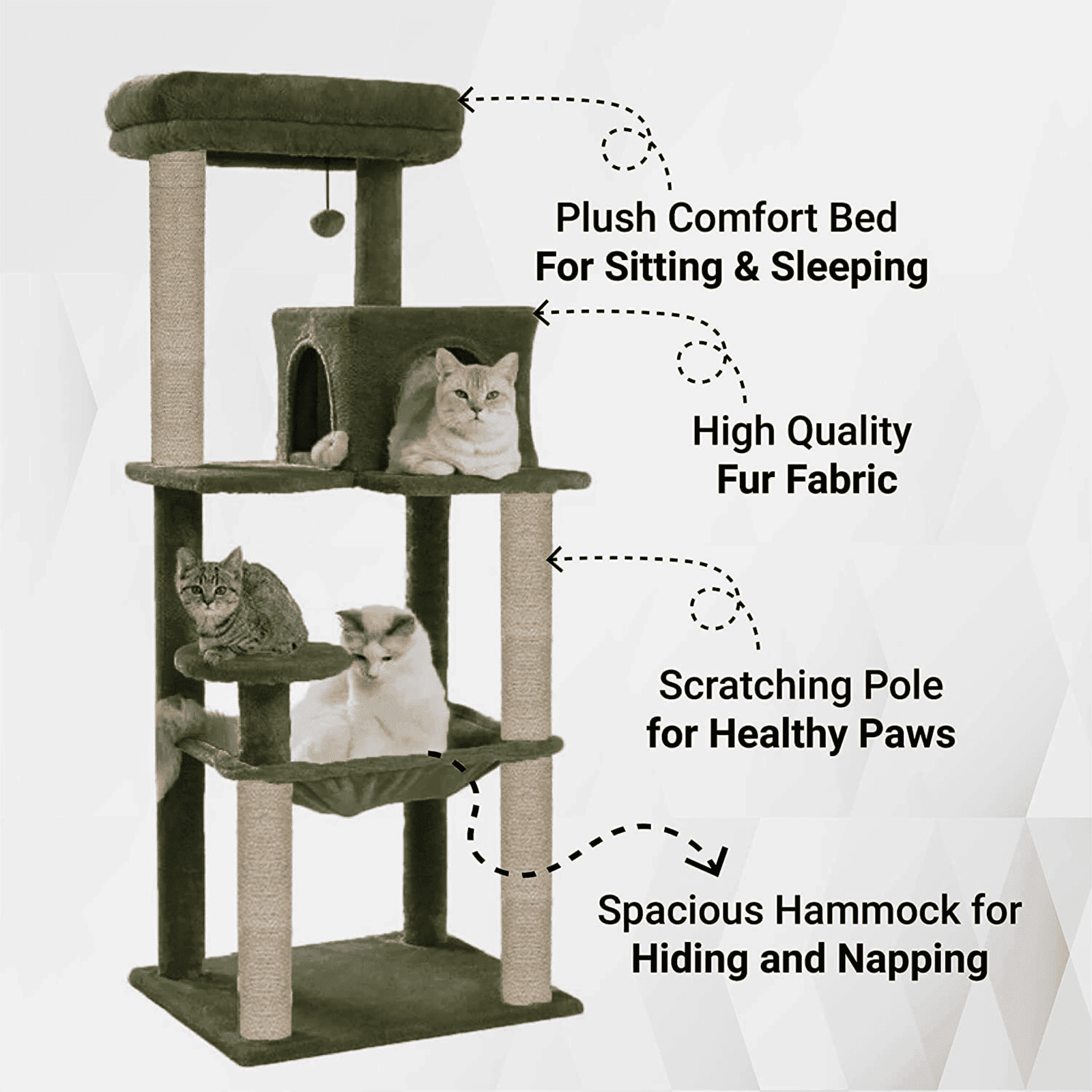 Plush Comfort Bed
For Sitting & Sleeping

High Quality
Fur Fabric

Scratching Pole
for Healthy Paws

Spacious Hammock for
Hiding and Napping