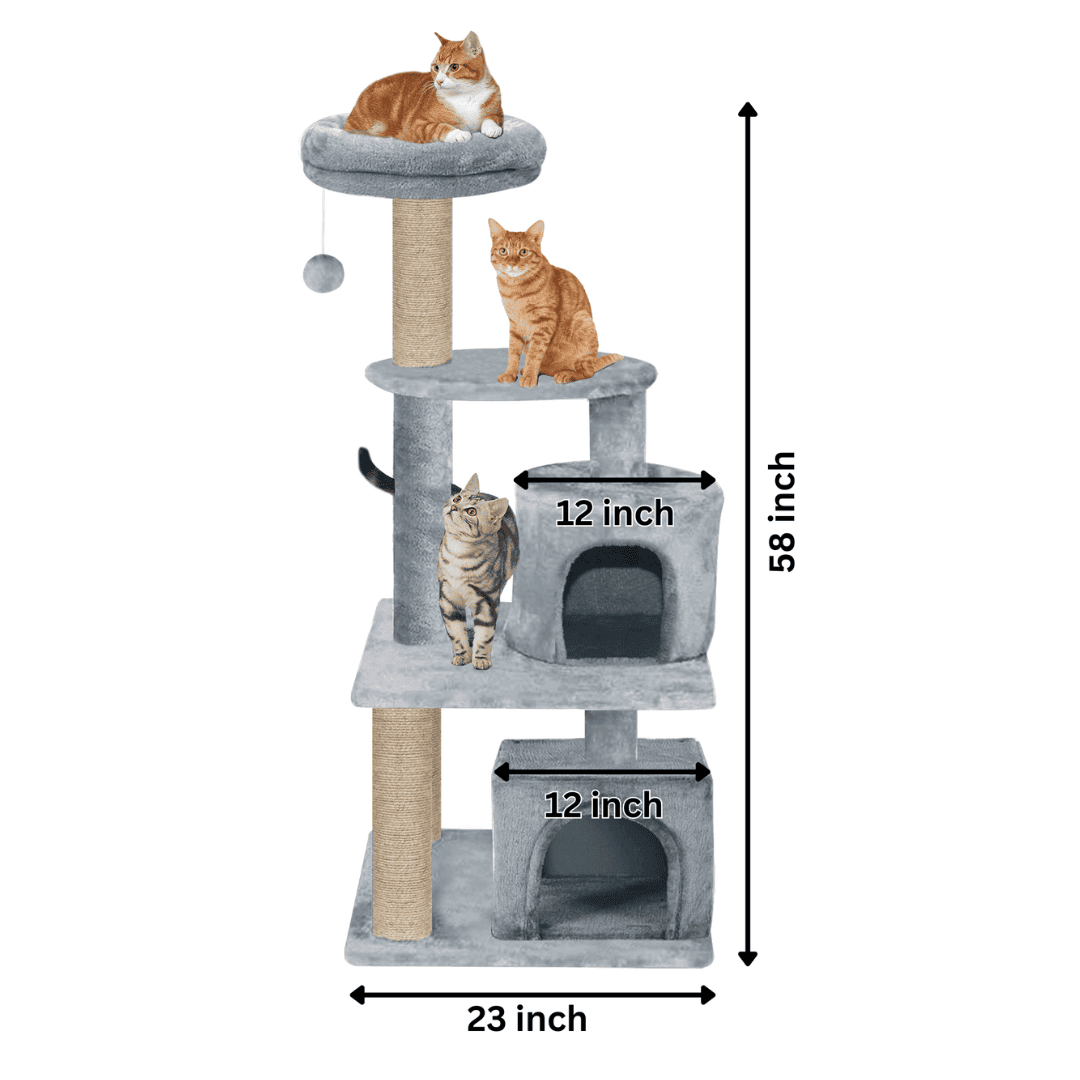 12 inch

58 inch

12 inch

23 inch