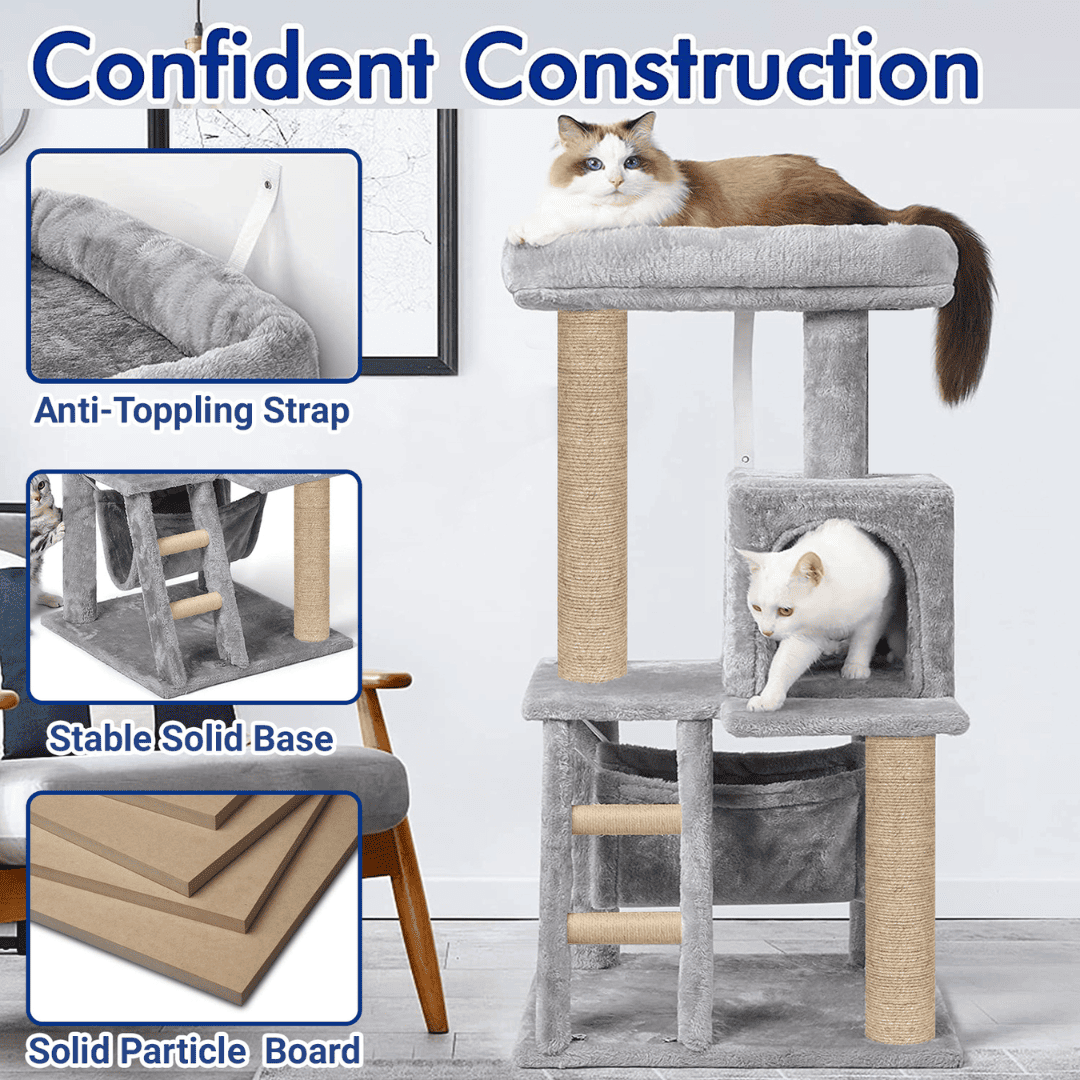 Confident Construction

Anti-Toppling Strap

Stable Solid Base

Solid Particle Board