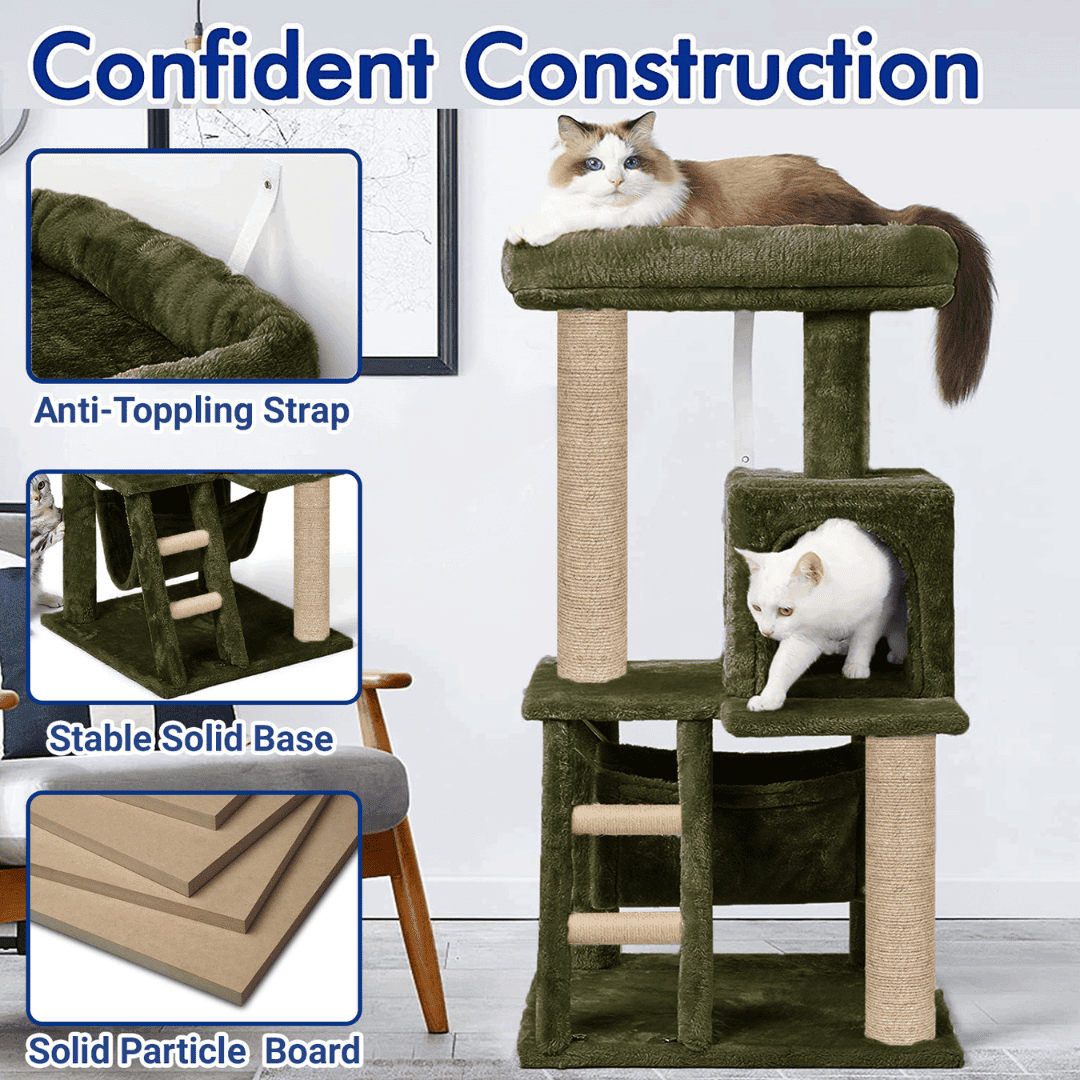 Confident Construction

Anti-Toppling Strap

Stable Solid Base

Solid Particle  Board