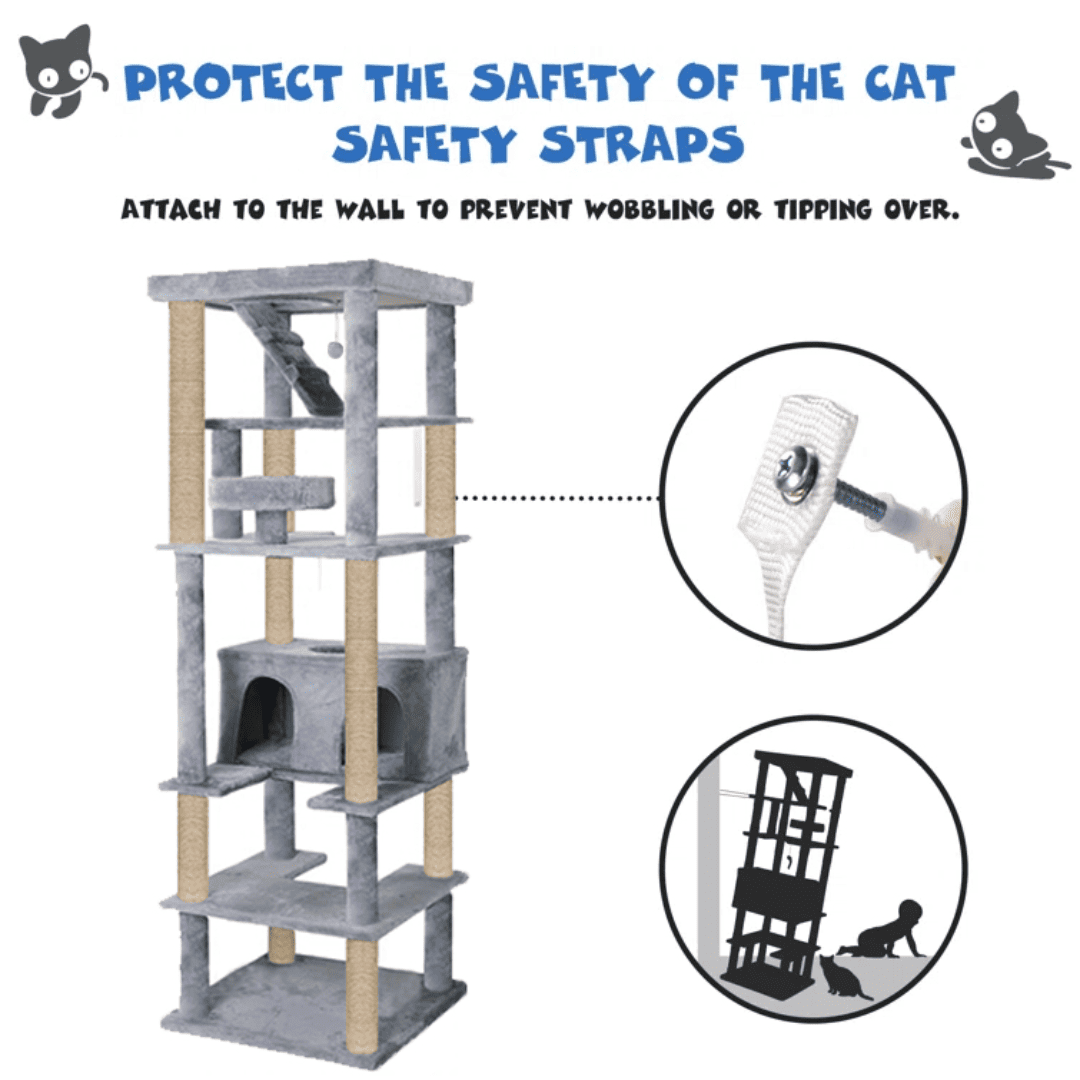 PROTECT THE SAFETY OF THE CAT
SAFETY STRAPS

ATTACH TO THE WALL TO PREVENT WOBBLING OR TIPPING OVER.